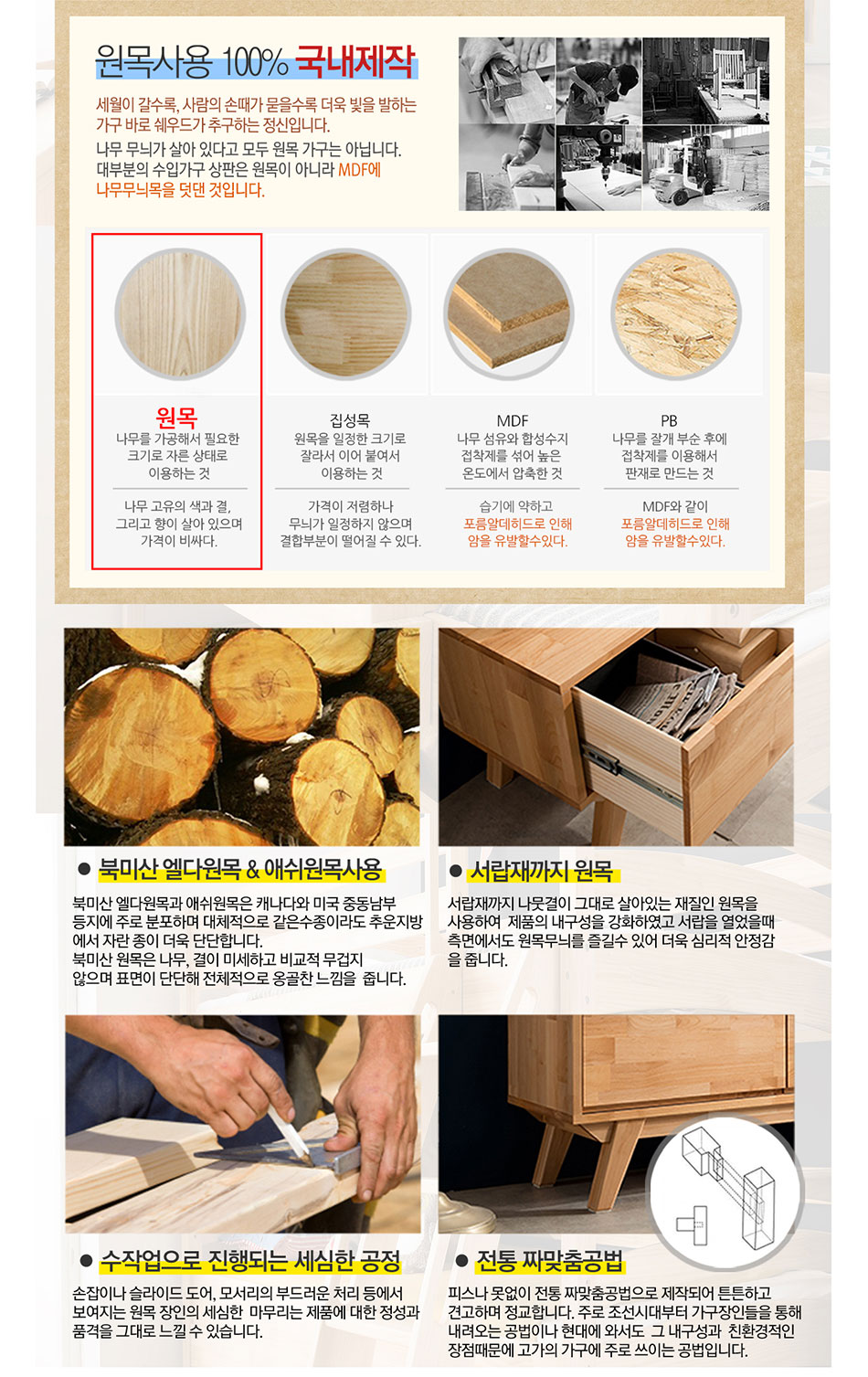 원목사용 100% 국내제작

세월이 갈수록, 사람의 손때가 묻을수록 더욱 빛을 발하는 가구 바로 쉐우드가 추구하는 정신입니다.

나무 무늬가 살아 있다고 모두 원목 가구는 아닙니다. 대부분의 수입가구 상판은 원목이 아니라 MDF에 나무무늬목을 덧댄 것입니다.

원목
나무를 가공해서 필요한 크기로 자른 상태로 이용하는 것

나무 고유의 색과 결, 그리고 향이 살아 있으며 가격이 비싸다.

집성목
원목을 일정한 크기로 잘라서 이어 붙여서 이용하는 것

가격이 저렴하나 무늬가 일정하지 않으며 결합부분이 떨어질 수 있다.

MDF
나무 섬유와 합성수지 접착제를 섞어 높은 온도에서 압축한 것

습기에 약하고 포름알데히드로 인해 암을 유발할수있다.

PB
나무를 잘게 부순 후에 접착제를 이용해서 판재로 만드는 것

MDF와 같이 포름알데히드로 인해 암을 유발할수있다.

● 북미산 엘다원목 & 애쉬원목사용

북미산 엘다원목과 애쉬원목은 캐나다와 미국 중동남부 등지에 주로 분포하며 대체적으로 같은수종이라도 추운지방에서 자란 종이 더욱 단단합니다.
북미산 원목은 나무, 결이 미세하고 비교적 무겁지 않으며 표면이 단단해 전체적으로 옹골찬 느낌을 줍니다.

● 서랍재까지 원목

서랍재까지 나뭇결이 그대로 살아있는 재질인 원목을 사용하여 제품의 내구성을 강화하였고 서랍을 열었을때 측면에서도 원목무늬를 즐길수 있어 더욱 심리적 안정감을 줍니다.

● 수작업으로 진행되는 세심한 공정

손잡이나 슬라이드 도어, 모서리의 부드러운 처리 등에서 보여지는 원목 장인의 세심한 마무리는 제품에 대한 정성과 품격을 그대로 느낄 수 있습니다.

● 전통 짜맞춤공법

피스나 못없이 전통 짜맞춤공법으로 제작되어 튼튼하고 견고하며 정교합니다. 주로 조선시대부터 가구장인들을 통해 내려오는 공법이나 현대에 와서도 그 내구성과 친환경적인 장점때문에 고가의 가구에 주로 쓰이는 공법입니다.